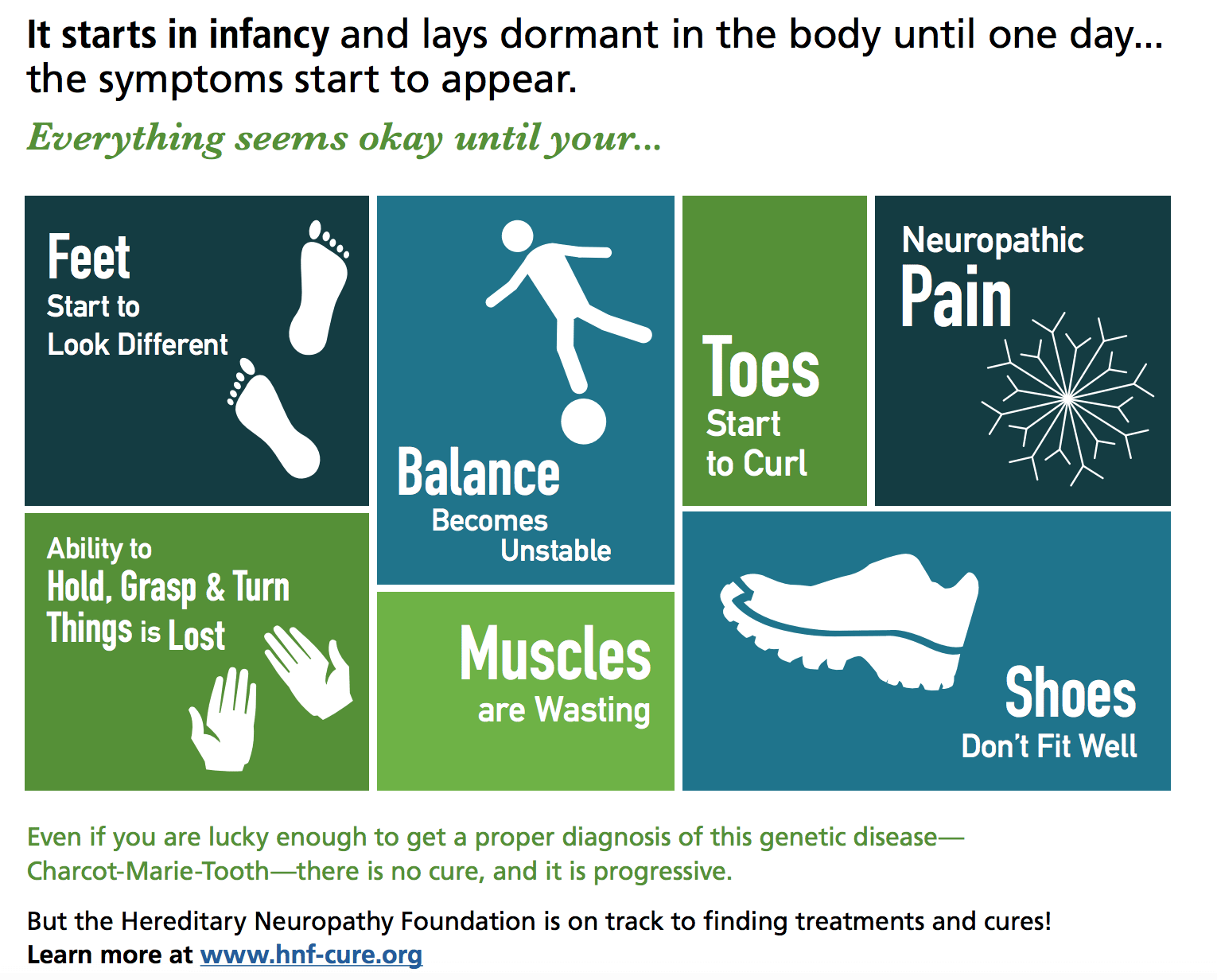 It starts in infancy and lays dormant in the body until one day... the symptoms start to appear.

Everything seems okay until your...

Feet
Start to
Look Different

Balance
Becomes
Unstable

Toes
Start
to Curl

Neuropathic
Pain

Ability to
Hold, Grasp & Turn
Things is Lost

Muscles
are Wasting

Shoes
Don't Fit Well

Even if you are lucky enough to get a proper diagnosis of this genetic disease—Charcot-Marie-Tooth—there is no cure, and it is progressive.

But the Hereditary Neuropathy Foundation is on track to finding treatments and cures!
Learn more at www.hnf-cure.org